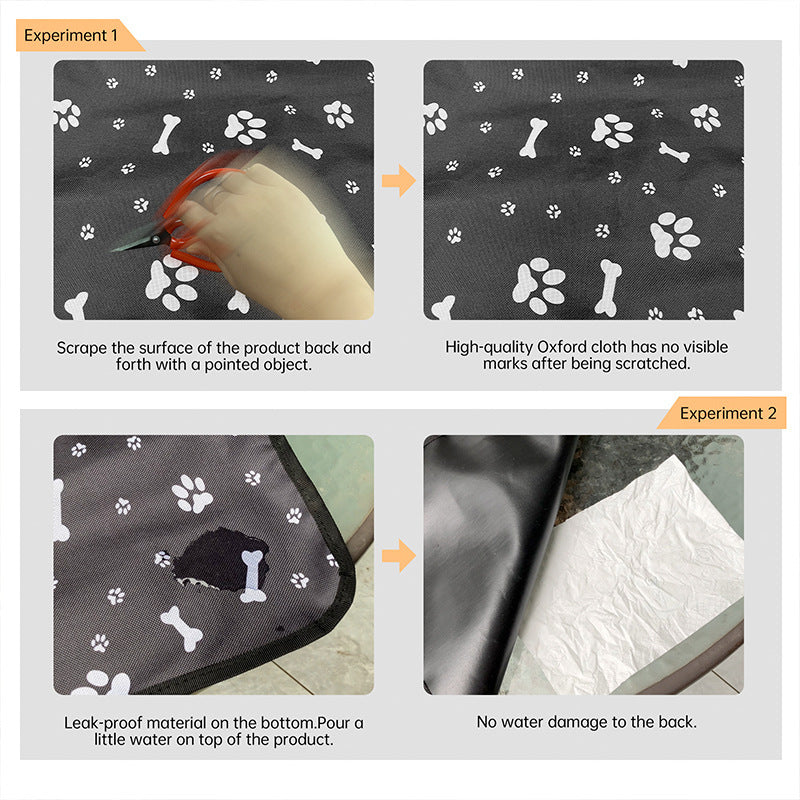 Experiment 1

Scrape the surface of the product back and forth with a pointed object.

High-quality Oxford cloth has no visible marks after being scratched.

Experiment 2

Leak-proof material on the bottom.Pour a little water on top of the product.

No water damage to the back.